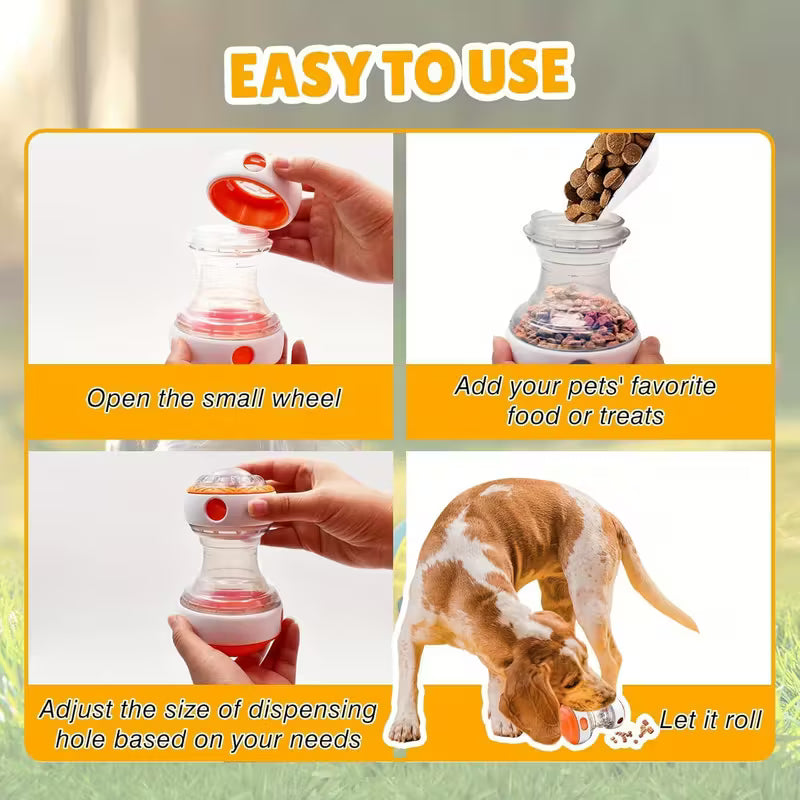 EASY TO USE

Open the small wheel

Add your pets' favorite food or treats

Adjust the size of dispensing hole based on your needs

Let it roll